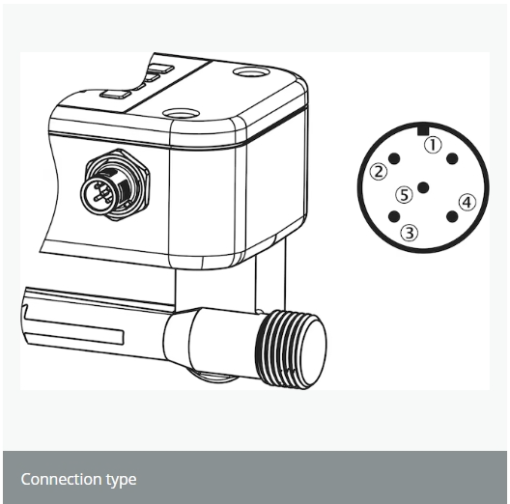 ①
②
⑤
④
③

Connection type